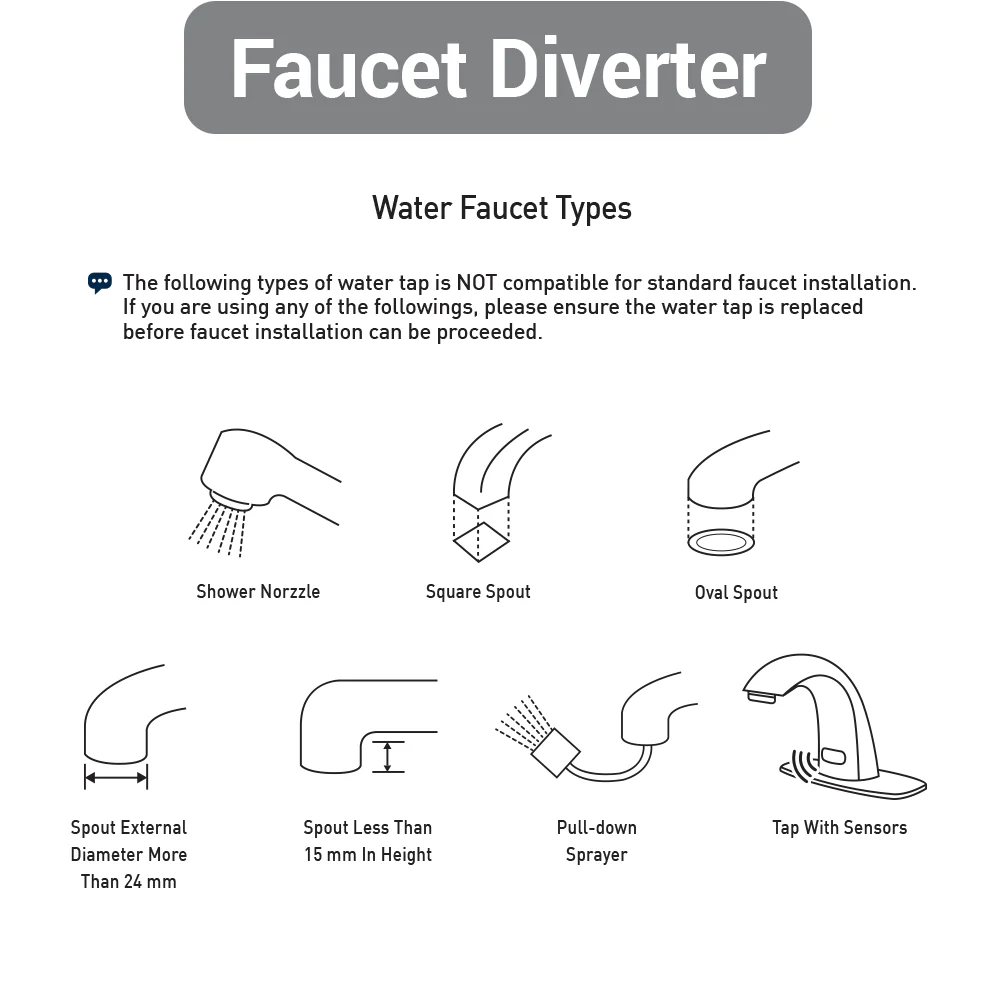 Faucet Diverter

Water Faucet Types

The following types of water tap is NOT compatible for standard faucet installation. If you are using any of the followings, please ensure the water tap is replaced before faucet installation can be proceeded.

Shower Norzzle

Square Spout

Oval Spout

Spout External Diameter More Than 24 mm

Spout Less Than 15 mm In Height

Pull-down Sprayer

Tap With Sensors